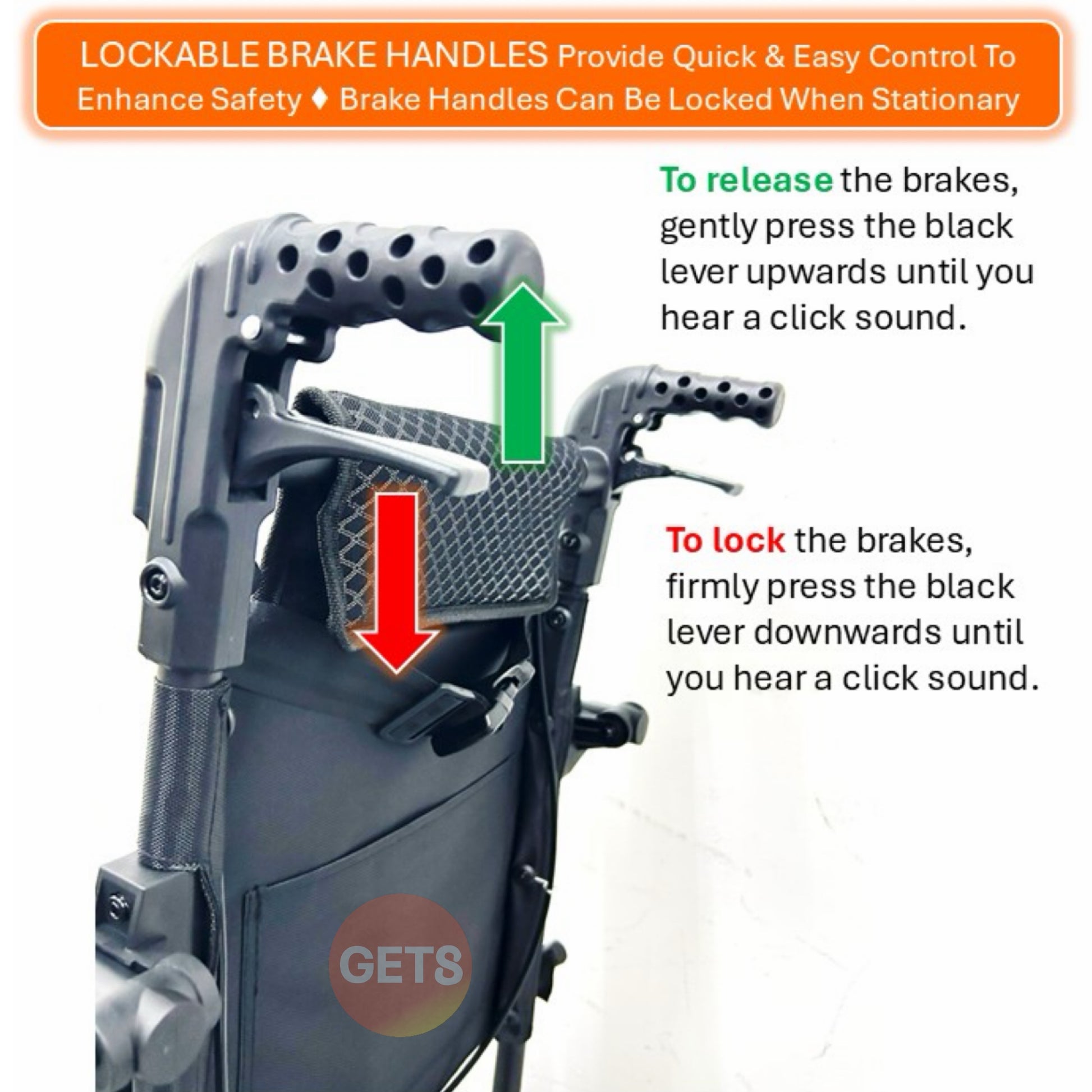 LOCKABLE BRAKE HANDLES Provide Quick & Easy Control To Enhance Safety ♦ Brake Handles Can Be Locked When Stationary

To release the brakes, gently press the black lever upwards until you hear a click sound.

To lock the brakes, firmly press the black lever downwards until you hear a click sound.

GETS