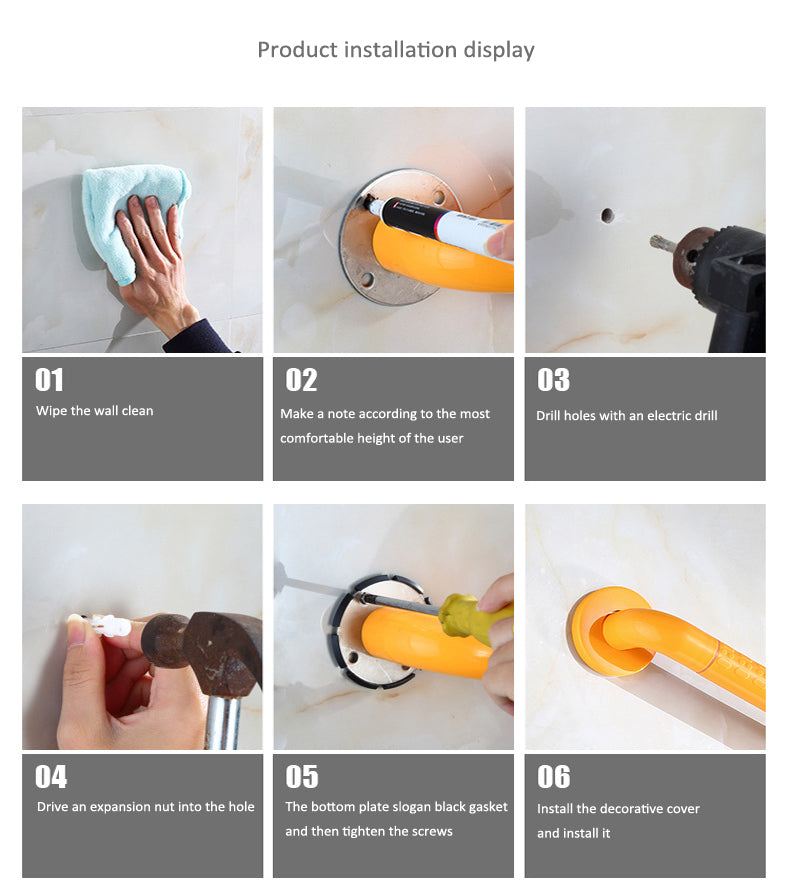 Product installation display

01
Wipe the wall clean

02
Make a note according to the most comfortable height of the user

03
Drill holes with an electric drill

04
Drive an expansion nut into the hole

05
The bottom plate slogan black gasket and then tighten the screws

06
Install the decorative cover and install it